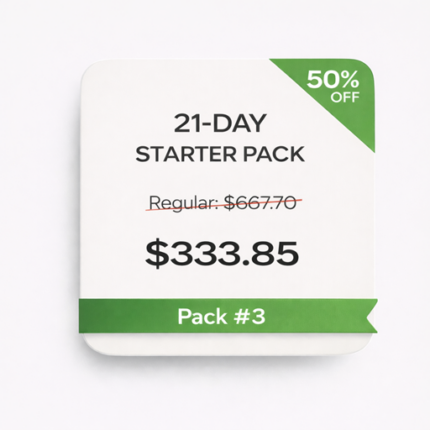 50%
OFF

21-DAY
STARTER PACK

Regular: $667.70

$333.85

Pack #3